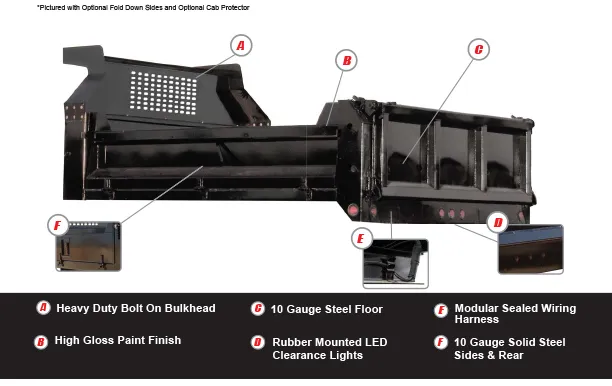 *Pictured with Optional Fold Down Sides and Optional Cab Protector

A

B

C

F

E

D

A Heavy Duty Bolt On Bulkhead

B High Gloss Paint Finish

C 10 Gauge Steel Floor

D Rubber Mounted LED Clearance Lights

E Modular Sealed Wiring Harness

F 10 Gauge Solid Steel Sides & Rear